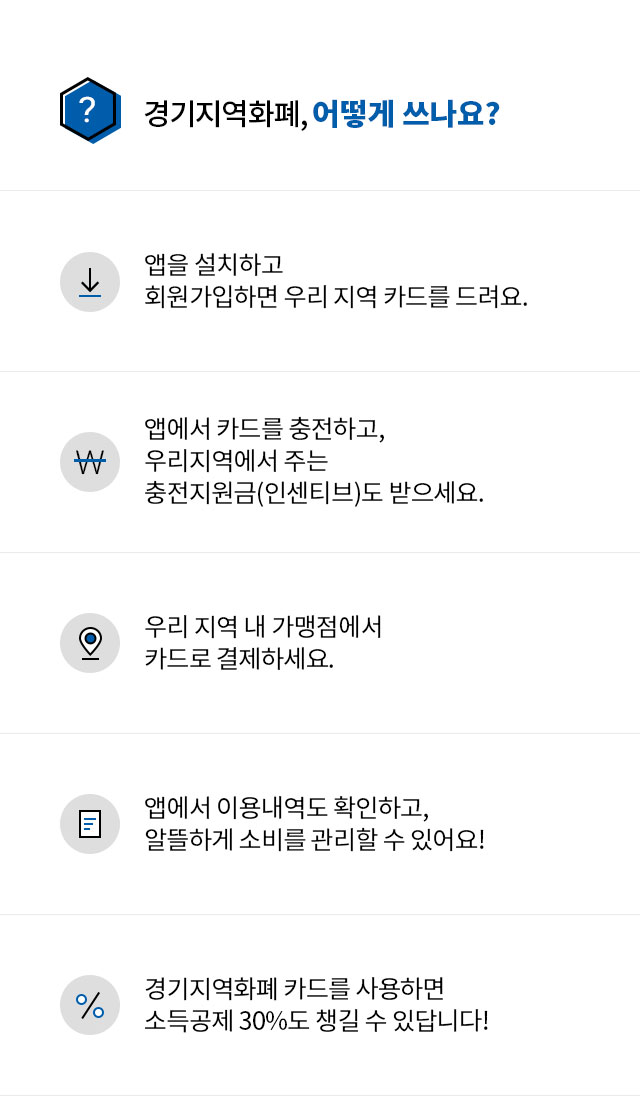 ?

경기지역화폐, 어떻게 쓰나요?

앱을 설치하고
회원가입하면 우리 지역 카드를 드려요.

₩

앱에서 카드를 충전하고,
우리지역에서 주는
충전지원금(인센티브)도 받으세요.

우리 지역 내 가맹점에서
카드로 결제하세요.

앱에서 이용내역도 확인하고,
알뜰하게 소비를 관리할 수 있어요!

%

경기지역화폐 카드를 사용하면
소득공제 30%도 챙길 수 있답니다!